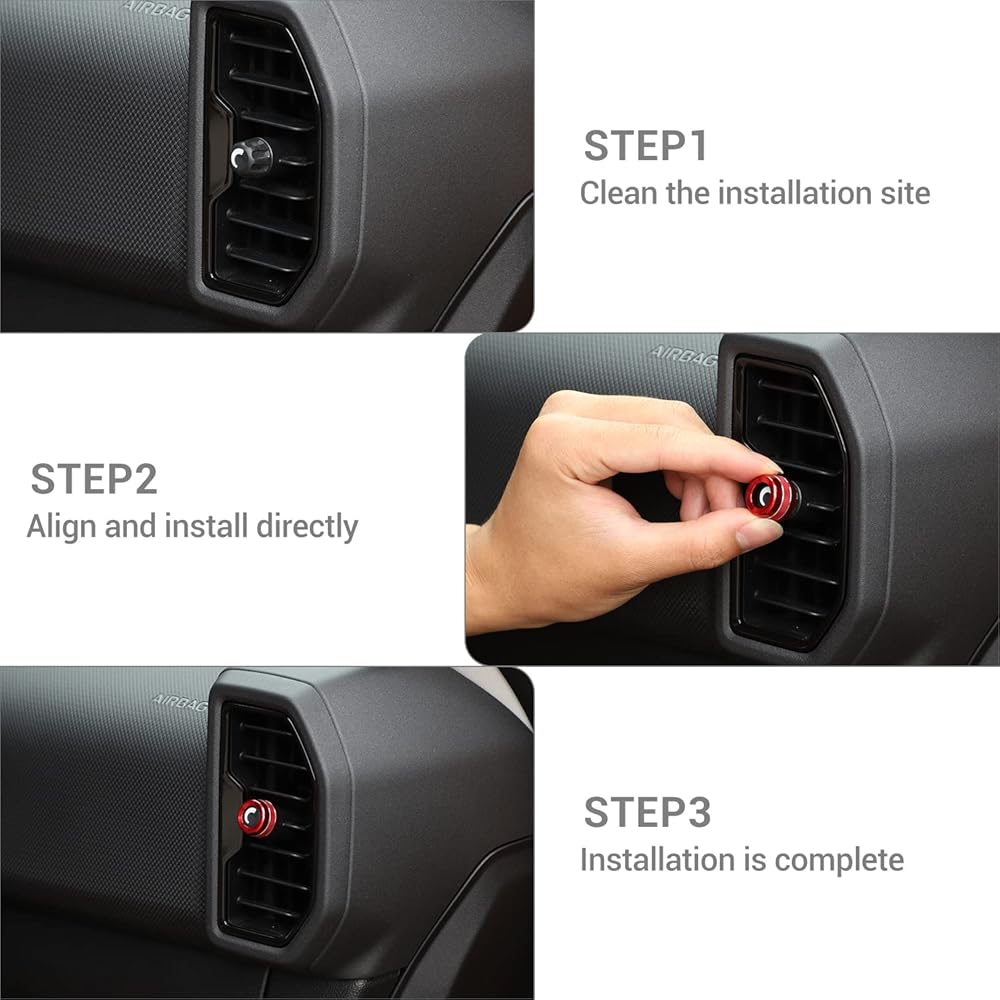 AIRBAG

STEP1
Clean the installation site

AIRBAG

STEP2
Align and install directly

AIRBAG

STEP3
Installation is complete