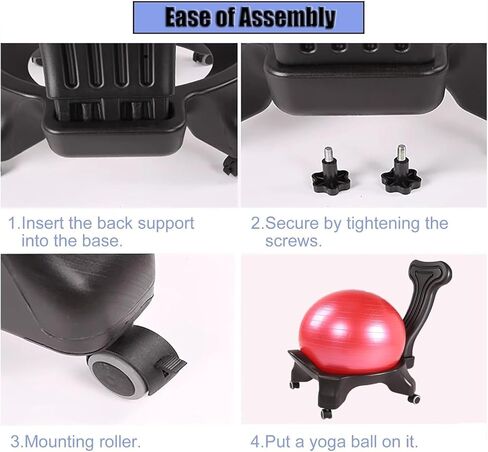 Ease of Assembly

1.Insert the back support into the base.

2.Secure by tightening the screws.

3.Mounting roller.

4.Put a yoga ball on it.