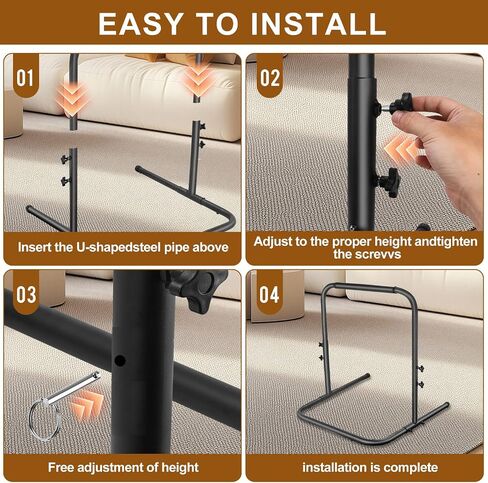 EASY TO INSTALL

01

Insert the U-shapedsteel pipe above

02

Adjust to the proper height andtighten the screvvs

03

Free adjustment of height

04

installation is complete