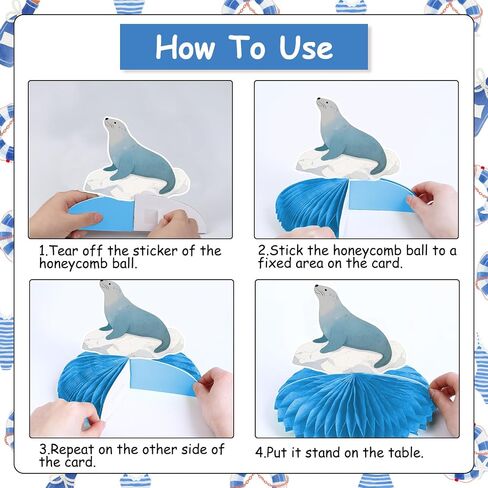 How To Use

1.Tear off the sticker of the honeycomb ball.

2.Stick the honeycomb ball to a fixed area on the card.

3.Repeat on the other side of the card.

4.Put it stand on the table.