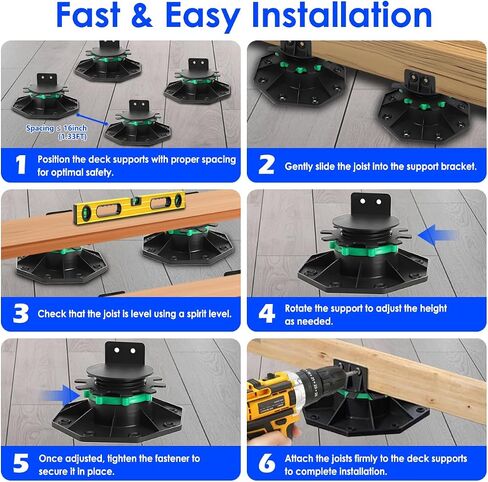 Fast & Easy Installation

Spacing : 16inch (1.33FT)

1 Position the deck supports with proper spacing for optimal safety.

2 Gently slide the joist into the support bracket.

3 Check that the joist is level using a spirit level.

4 Rotate the support to adjust the height as needed.

5 Once adjusted, tighten the fastener to secure it in place.

6 Attach the joists firmly to the deck supports to complete installation.