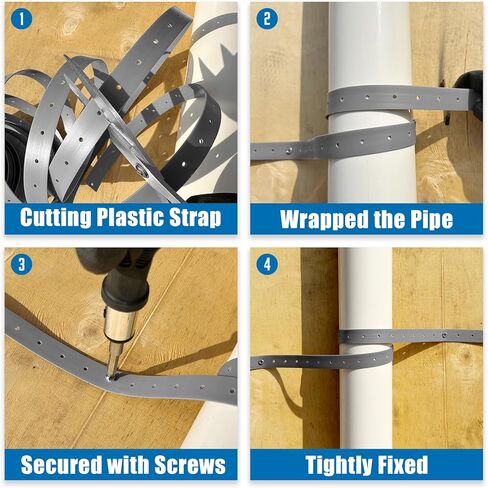 1
Cutting Plastic Strap

2
Wrapped the Pipe

3
Secured with Screws

4
Tightly Fixed