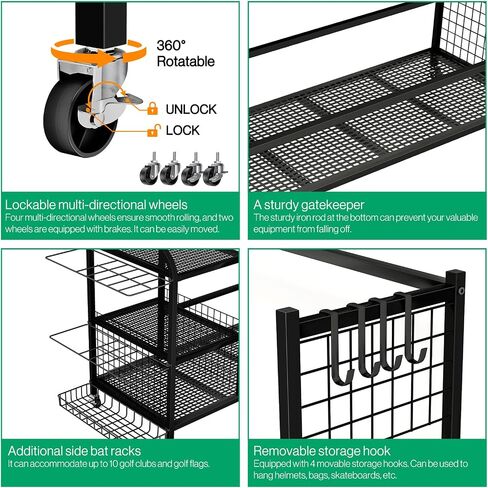 360°
Rotatable

UNLOCK

LOCK

Lockable multi-directional wheels
Four multi-directional wheels ensure smooth rolling, and two wheels are equipped with brakes. It can be easily moved.

A sturdy gatekeeper
The sturdy iron rod at the bottom can prevent your valuable equipment from falling off.

Additional side bat racks
It can accommodate up to 10 golf clubs and golf flags.

Removable storage hook
Equipped with 4 movable storage hooks. Can be used to hang helmets, bags, skateboards, etc.