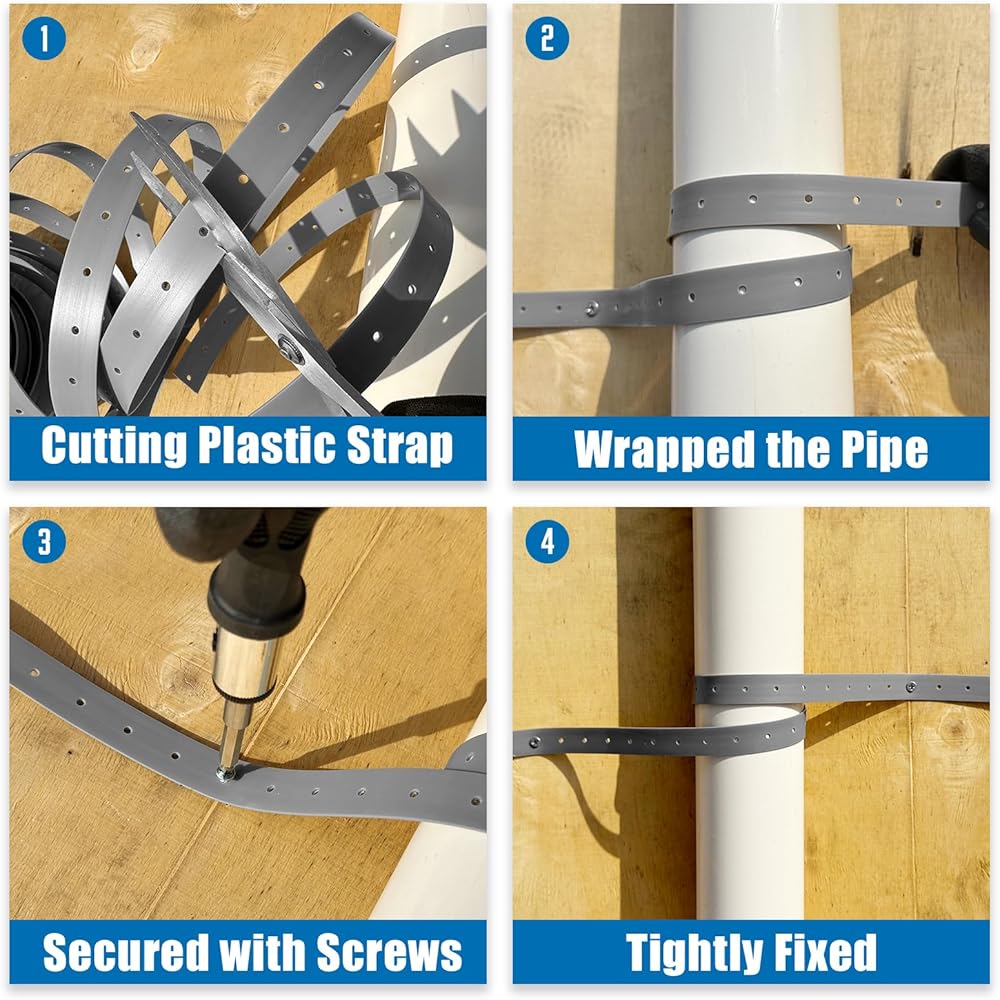 1
Cutting Plastic Strap

2
Wrapped the Pipe

3
Secured with Screws

4
Tightly Fixed