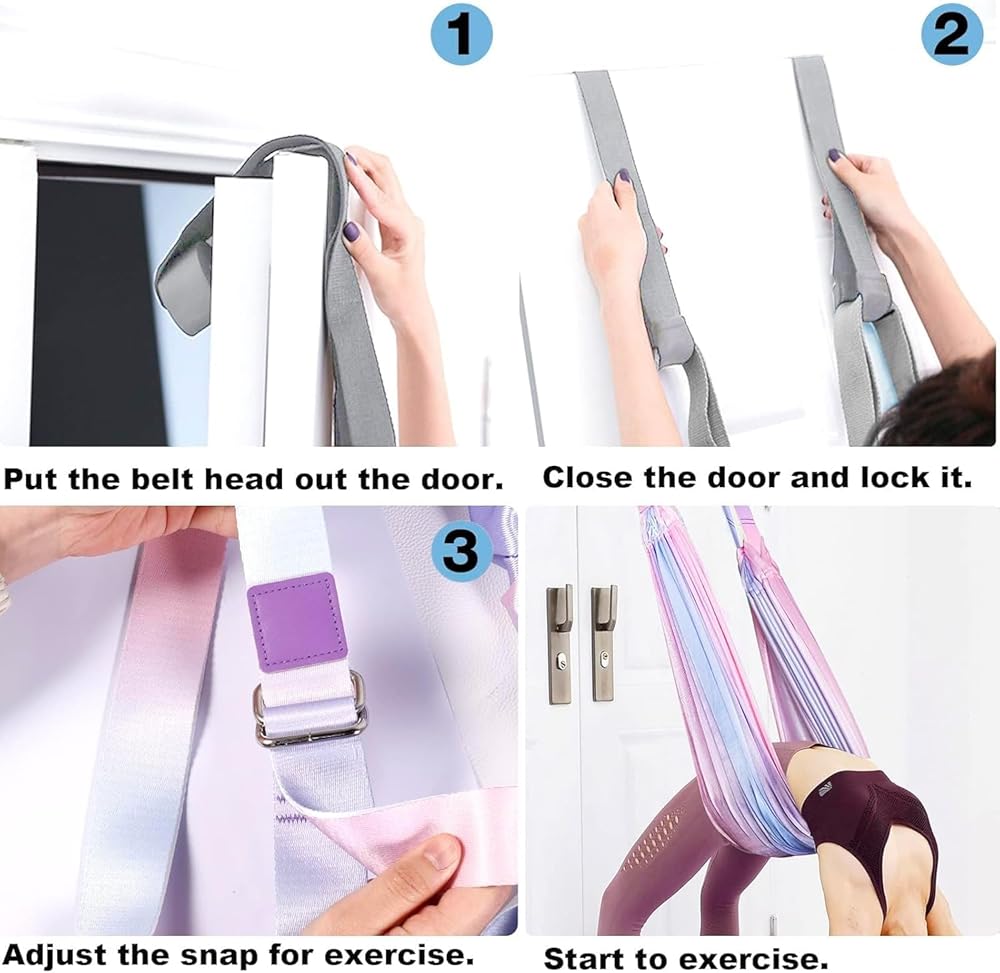 1

2

Put the belt head out the door.

Close the door and lock it.

3

Adjust the snap for exercise.

Start to exercise.