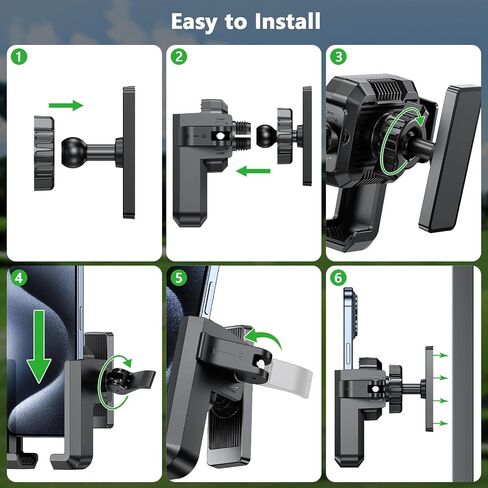 Easy to Install

1

2

3

4

5

6