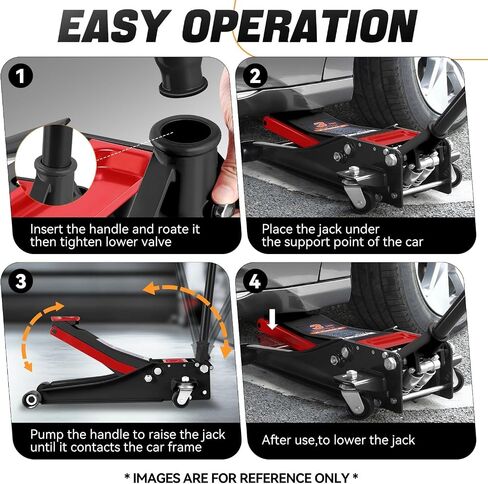 EASY OPERATION

1
Insert the handle and roate it then tighten lower valve

2
Place the jack under the support point of the car

3
Pump the handle to raise the jack until it contacts the car frame

4
After use,to lower the jack

* IMAGES ARE FOR REFERENCE ONLY *