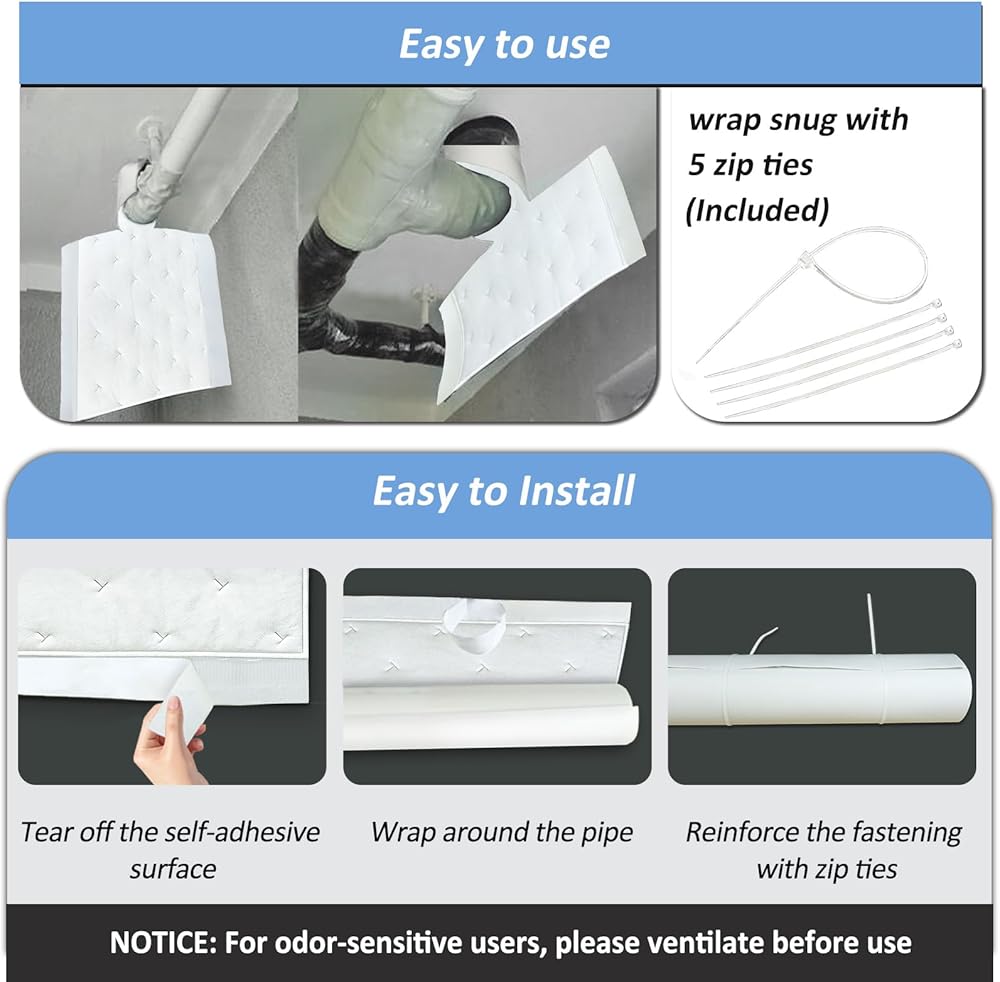 Easy to use

wrap snug with 5 zip ties (Included)

Easy to Install

Tear off the self-adhesive surface

Wrap around the pipe

Reinforce the fastening with zip ties

NOTICE: For odor-sensitive users, please ventilate before use