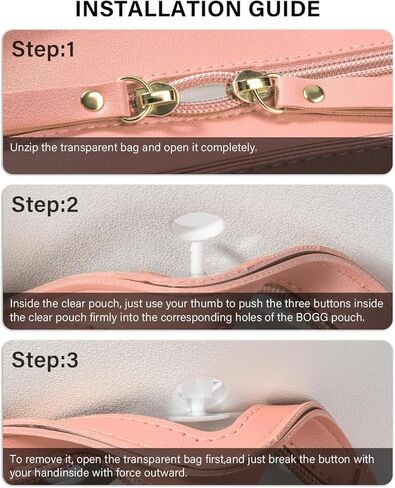 INSTALLATION GUIDE

Step:1

Unzip the transparent bag and open it completely.

Step:2

Inside the clear pouch, just use your thumb to push the three buttons inside the clear pouch firmly into the corresponding holes of the BOGG pouch.

Step:3

To remove it, open the transparent bag first,and just break the button with your handinside with force outward.