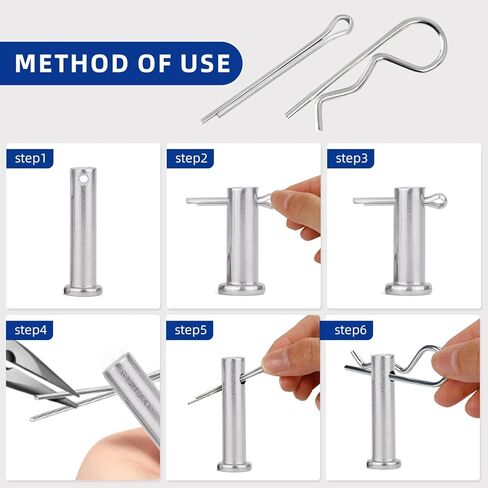 METHOD OF USE

step1

step2

step3

step4

step5

step6