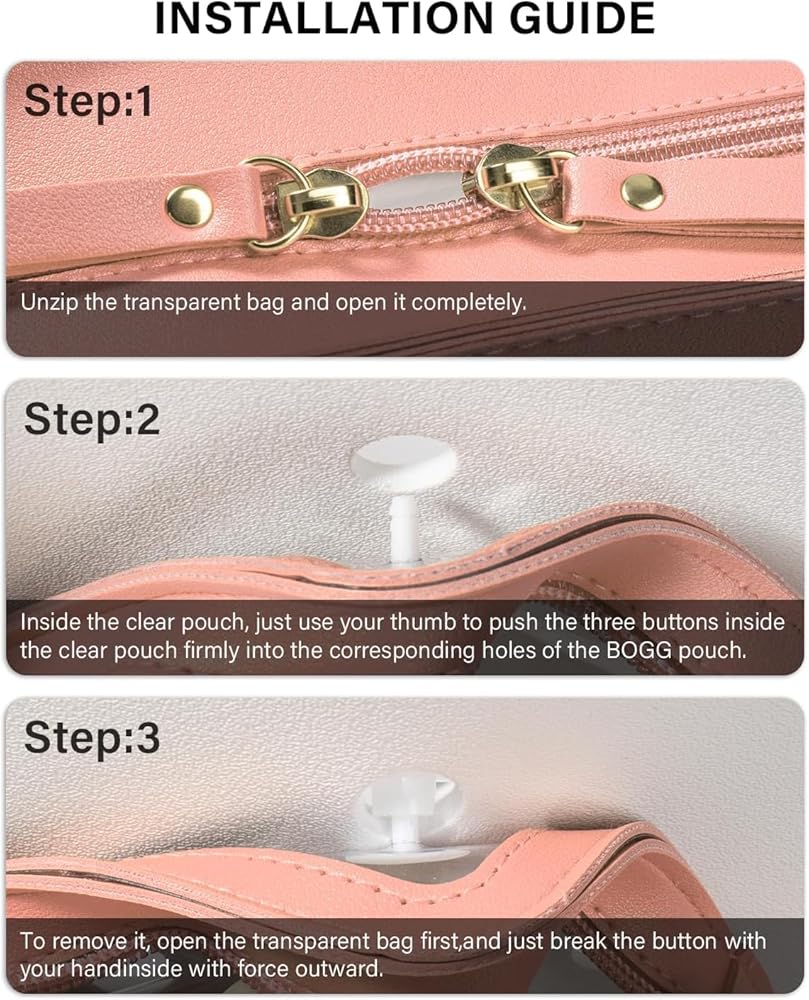 INSTALLATION GUIDE

Step:1

Unzip the transparent bag and open it completely.

Step:2

Inside the clear pouch, just use your thumb to push the three buttons inside the clear pouch firmly into the corresponding holes of the BOGG pouch.

Step:3

To remove it, open the transparent bag first,and just break the button with your handinside with force outward.