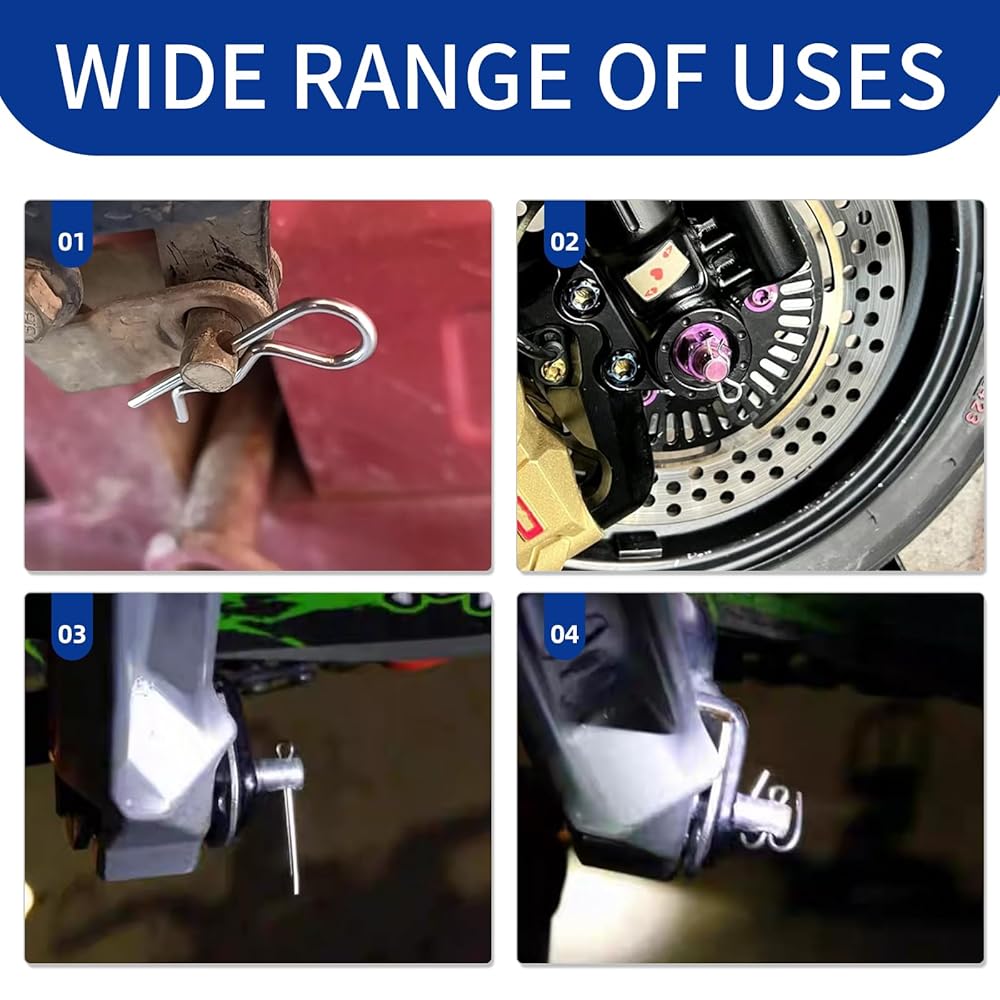 WIDE RANGE OF USES

01

02

03

04