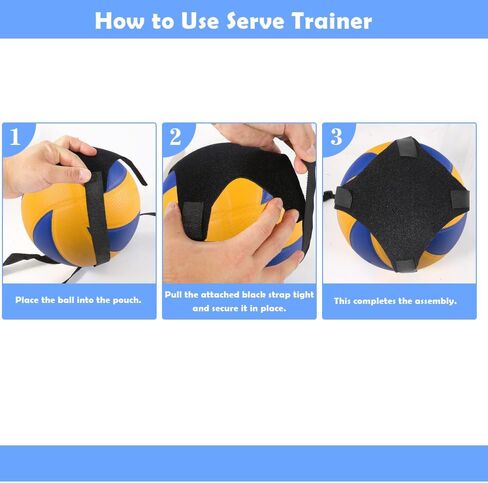 How to Use Serve Trainer

1

Place the ball into the pouch.

2

Pull the attached black strap tight and secure it in place.

3

This completes the assembly.