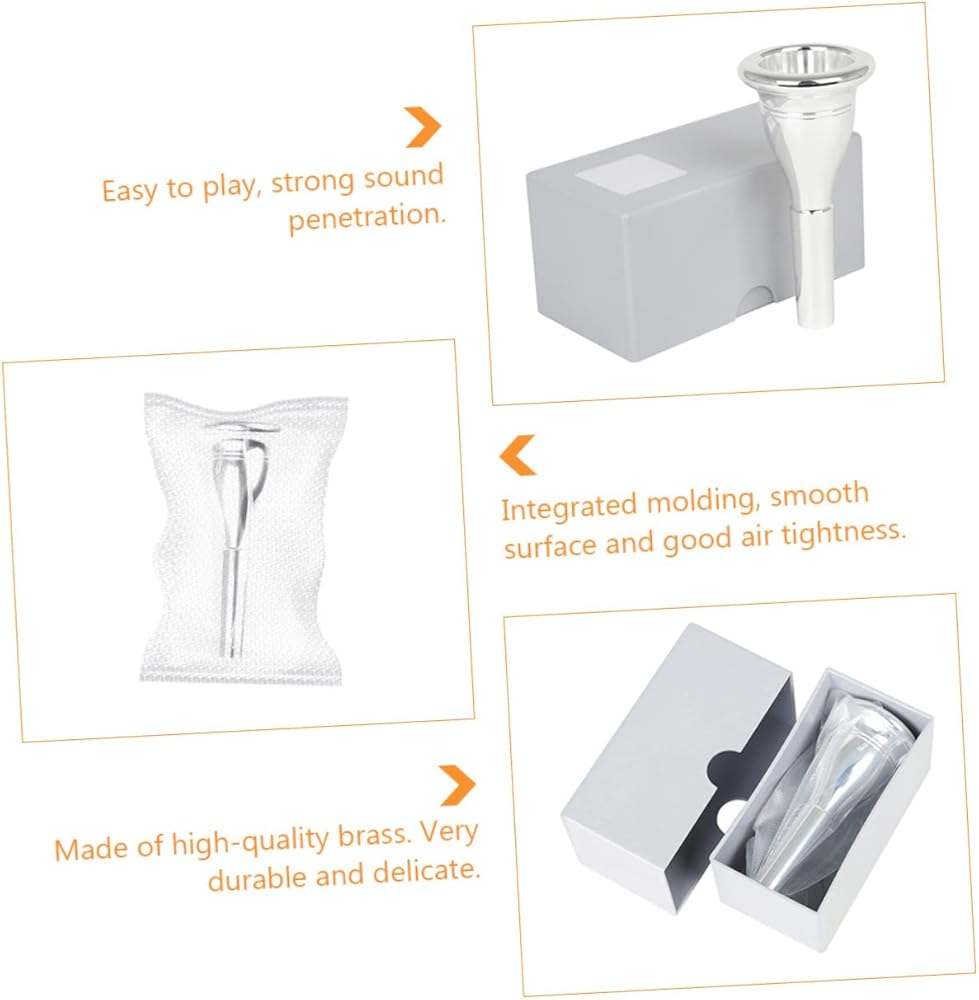 Easy to play, strong sound penetration.

Integrated molding, smooth surface and good air tightness.

Made of high-quality brass. Very durable and delicate.