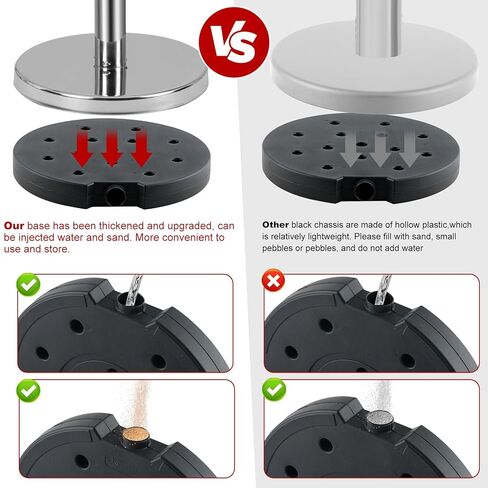 VS

Our base has been thickened and upgraded, can be injected water and sand. More convenient to use and store.

Other black chassis are made of hollow plastic,which is relatively lightweight. Please fill with sand, small pebbles or pebbles, and do not add water