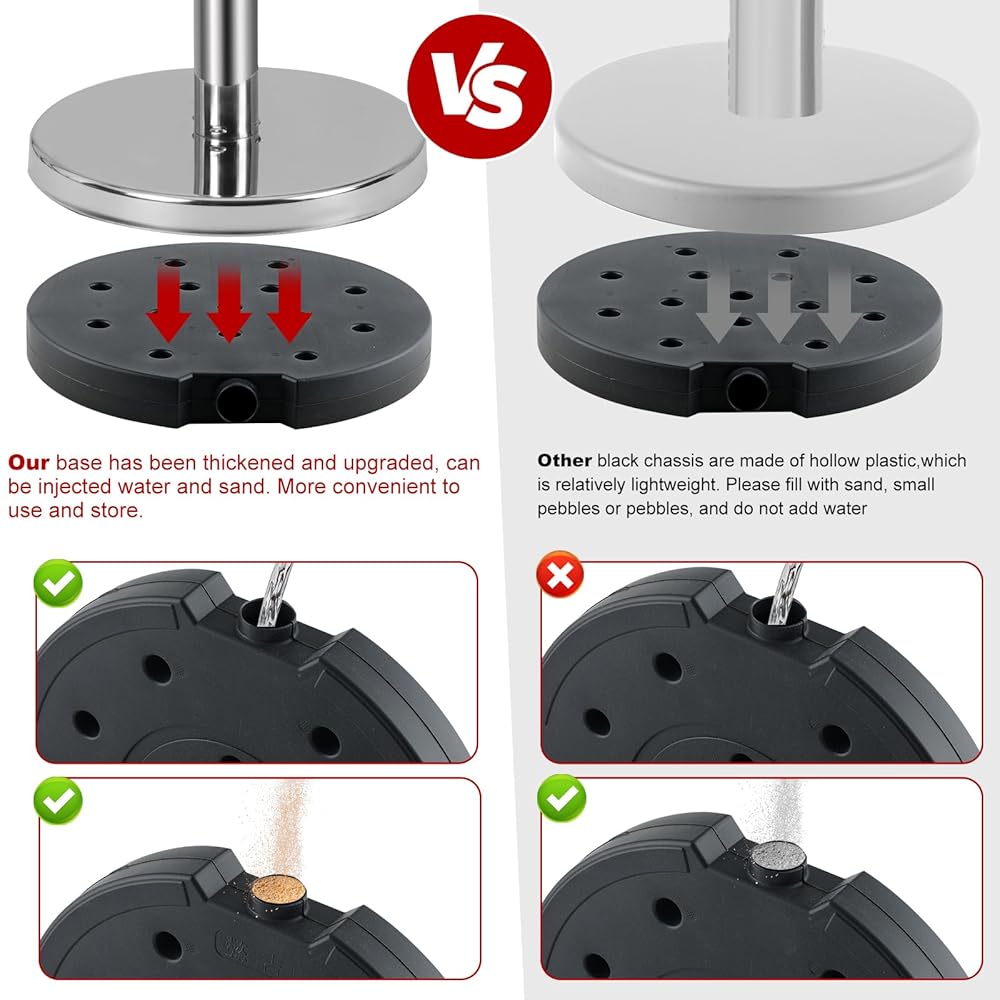 VS

Our base has been thickened and upgraded, can be injected water and sand. More convenient to use and store.

Other black chassis are made of hollow plastic,which is relatively lightweight. Please fill with sand, small pebbles or pebbles, and do not add water