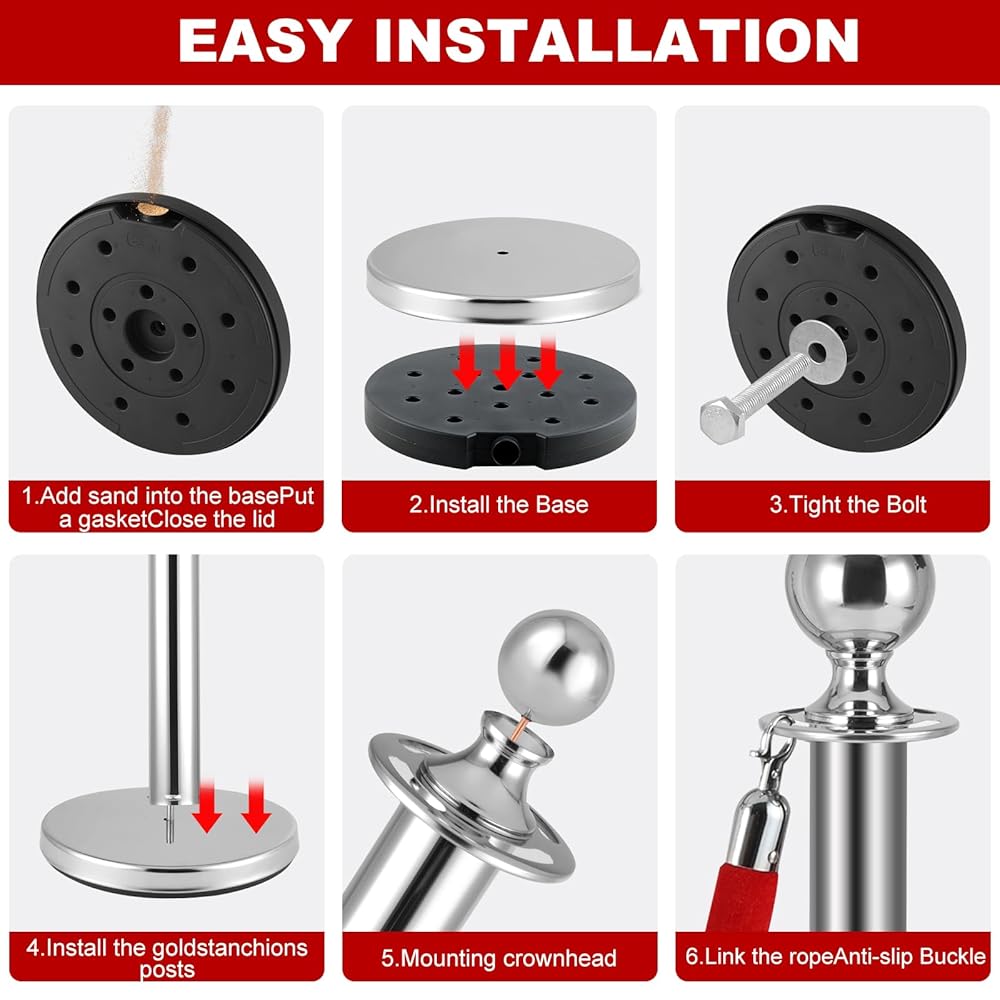 EASY INSTALLATION

1.Add sand into the basePut a gasketClose the lid

2.Install the Base

3.Tight the Bolt

4.Install the goldstanchions posts

5.Mounting crownhead

6.Link the ropeAnti-slip Buckle