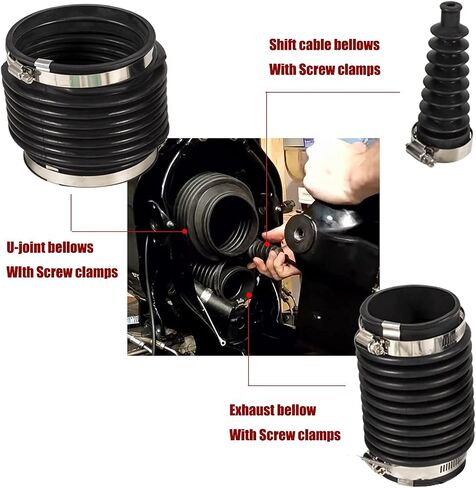 Shift cable bellows
With Screw clamps

U-joint bellows
With Screw clamps

Exhaust bellow
With Screw clamps