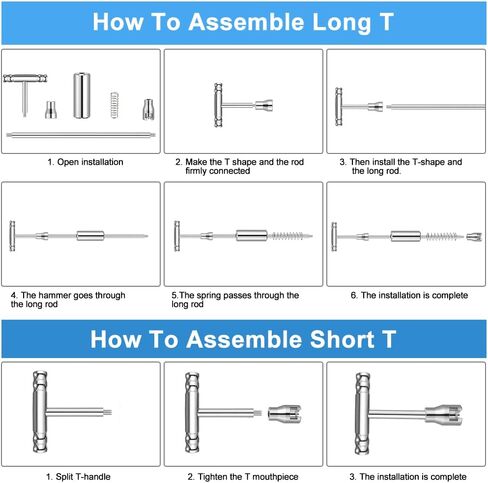 How To Assemble Long T

1. Open installation

2. Make the T shape and the rod firmly connected

3. Then install the T-shape and the long rod.

4. The hammer goes through the long rod

5.The spring passes through the long rod

6. The installation is complete

How To Assemble Short T

1. Split T-handle

2. Tighten the T mouthpiece

3. The installation is complete