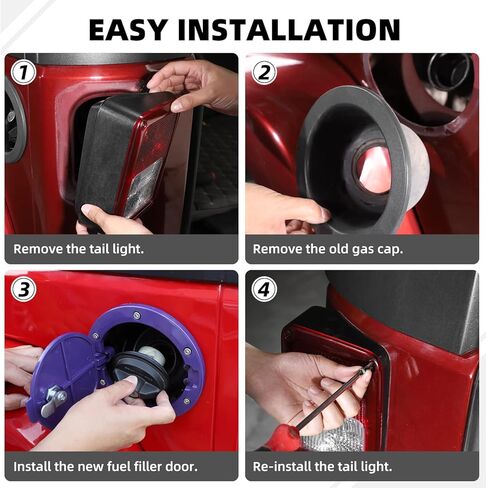 EASY INSTALLATION

1

Remove the tail light.

2

Remove the old gas cap.

3

Install the new fuel filler door.

4

Re-install the tail light.