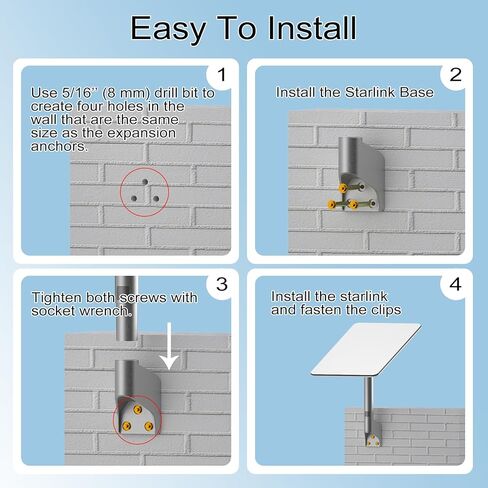 Easy To Install

1

Use 5/16'' (8 mm) drill bit to create four holes in the wall that are the same size as the expansion anchors.

2

Install the Starlink Base

3

Tighten both screws with socket wrench.

4

Install the starlink and fasten the clips