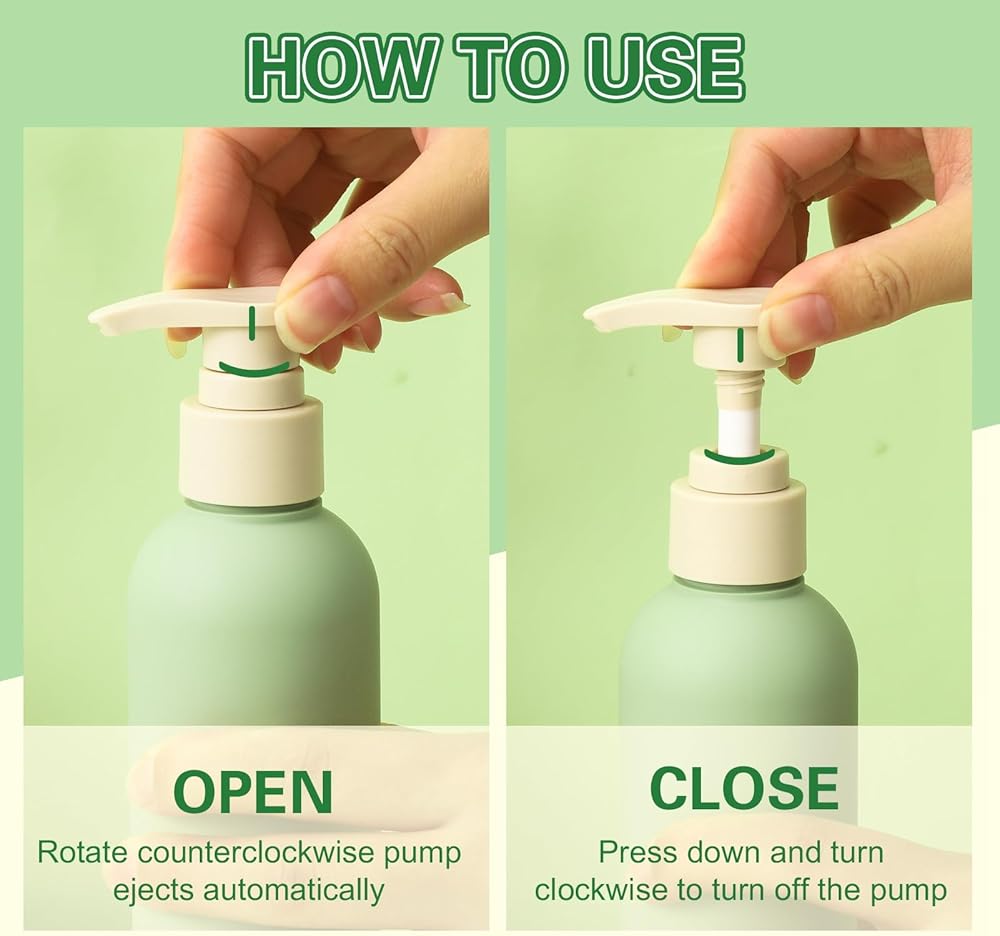 HOW TO USE

OPEN

Rotate counterclockwise pump ejects automatically

CLOSE

Press down and turn clockwise to turn off the pump