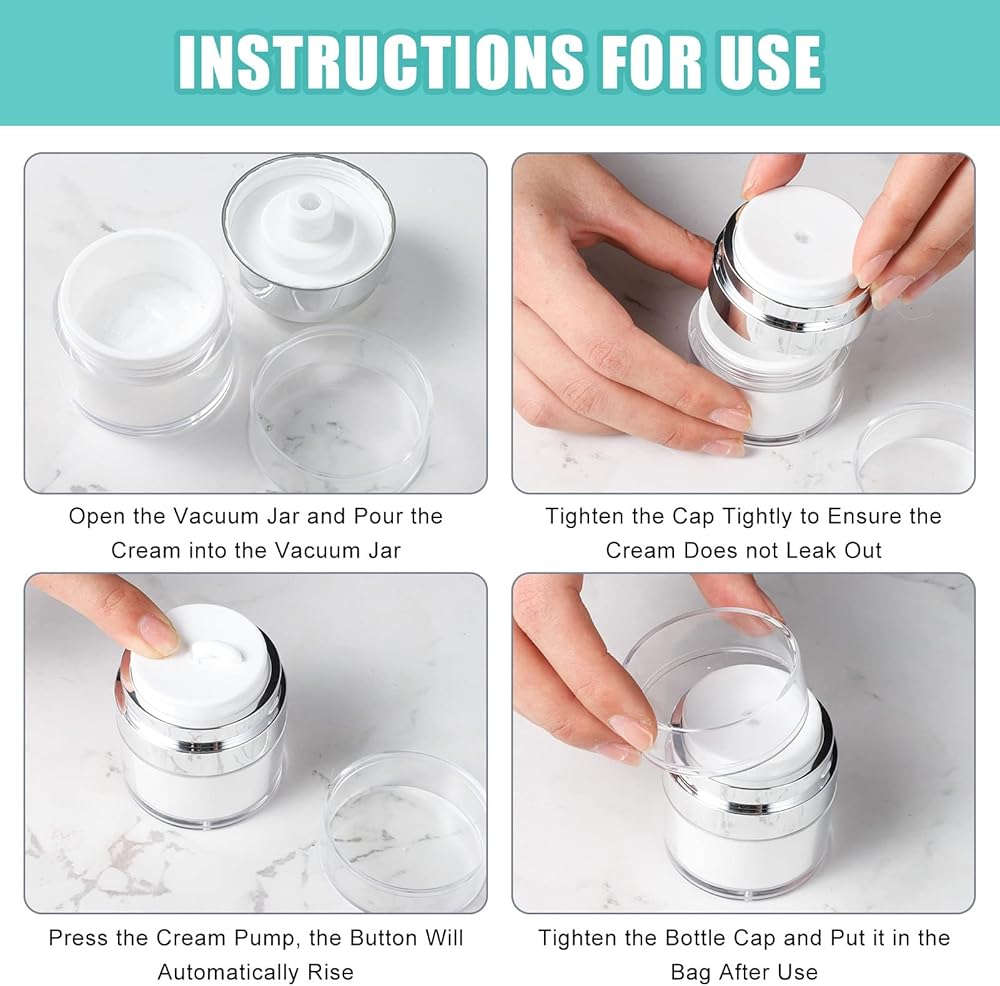 INSTRUCTIONS FOR USE

Open the Vacuum Jar and Pour the Cream into the Vacuum Jar

Tighten the Cap Tightly to Ensure the Cream Does not Leak Out

Press the Cream Pump, the Button Will Automatically Rise

Tighten the Bottle Cap and Put it in the Bag After Use