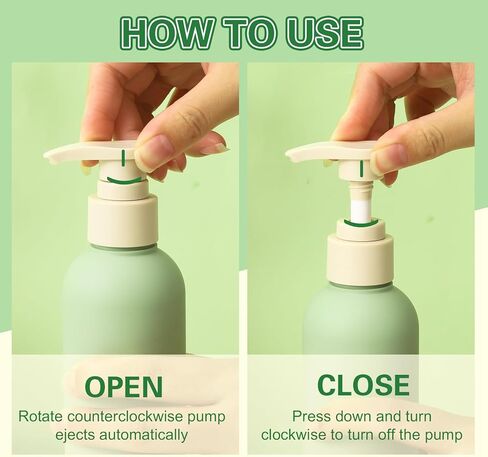 HOW TO USE

OPEN
Rotate counterclockwise pump ejects automatically

CLOSE
Press down and turn clockwise to turn off the pump