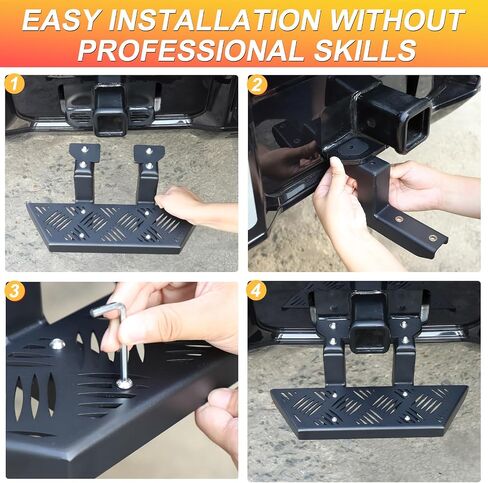 EASY INSTALLATION WITHOUT PROFESSIONAL SKILLS

1

2

3

4