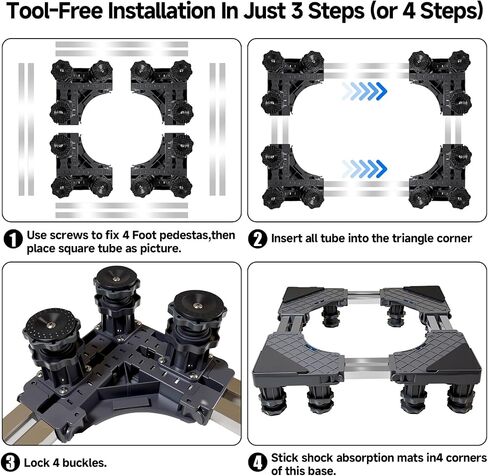 Tool-Free Installation In Just 3 Steps (or 4 Steps)

1 Use screws to fix 4 Foot pedestas,then place square tube as picture.

2 Insert all tube into the triangle corner

3 Lock 4 buckles.

4 Stick shock absorption mats in4 corners of this base.