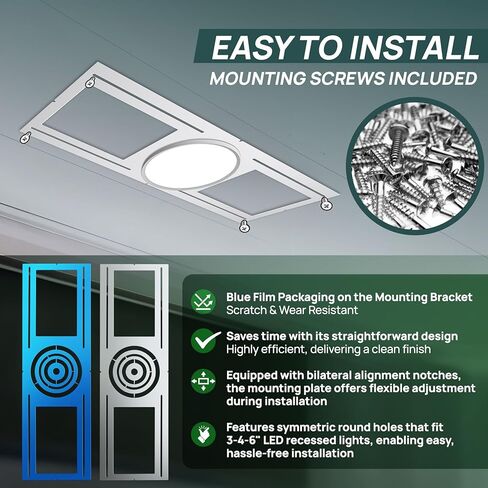 EASY TO INSTALL
MOUNTING SCREWS INCLUDED

Blue Film Packaging on the Mounting Bracket
Scratch & Wear Resistant

Saves time with its straightforward design
Highly efficient, delivering a clean finish

Equipped with bilateral alignment notches, the mounting plate offers flexible adjustment during installation

Features symmetric round holes that fit 3-4-6" LED recessed lights, enabling easy, hassle-free installation