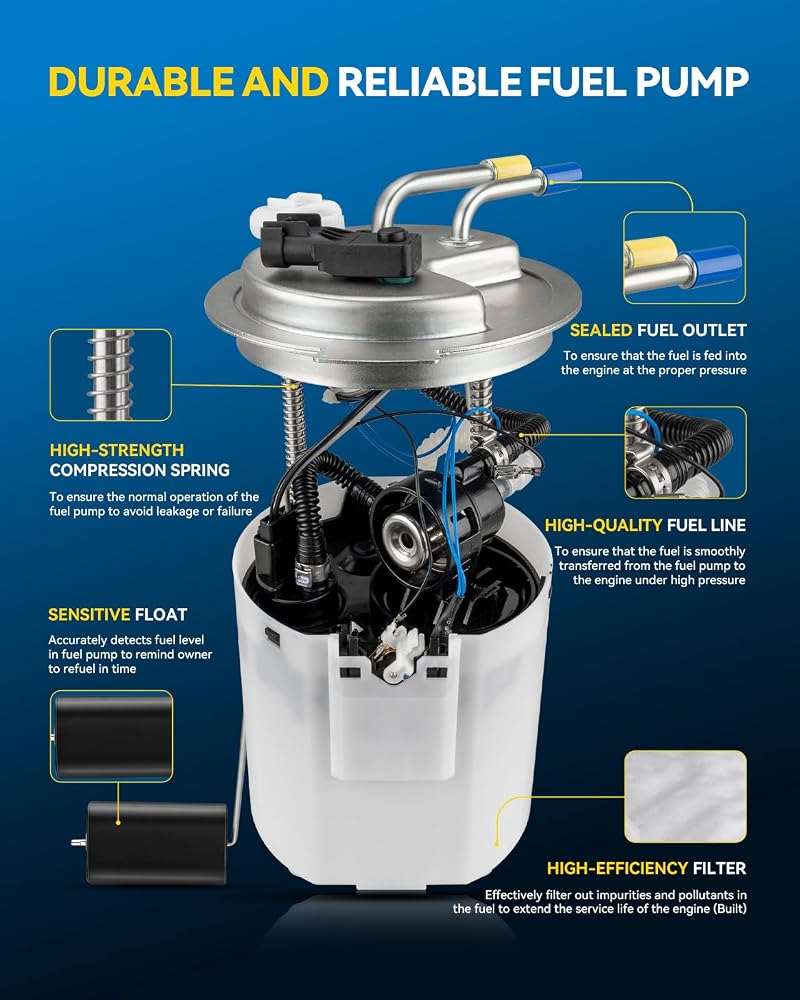 DURABLE AND RELIABLE FUEL PUMP

SEALED FUEL OUTLET

To ensure that the fuel is fed into the engine at the proper pressure

HIGH-STRENGTH COMPRESSION SPRING

To ensure the normal operation of the fuel pump to avoid leakage or failure

HIGH-QUALITY FUEL LINE

To ensure that the fuel is smoothly transferred from the fuel pump to the engine under high pressure

SENSITIVE FLOAT

Accurately detects fuel level in fuel pump to remind owner to refuel in time

HIGH-EFFICIENCY FILTER

Effectively filter out impurities and pollutants in the fuel to extend the service life of the engine (Built)