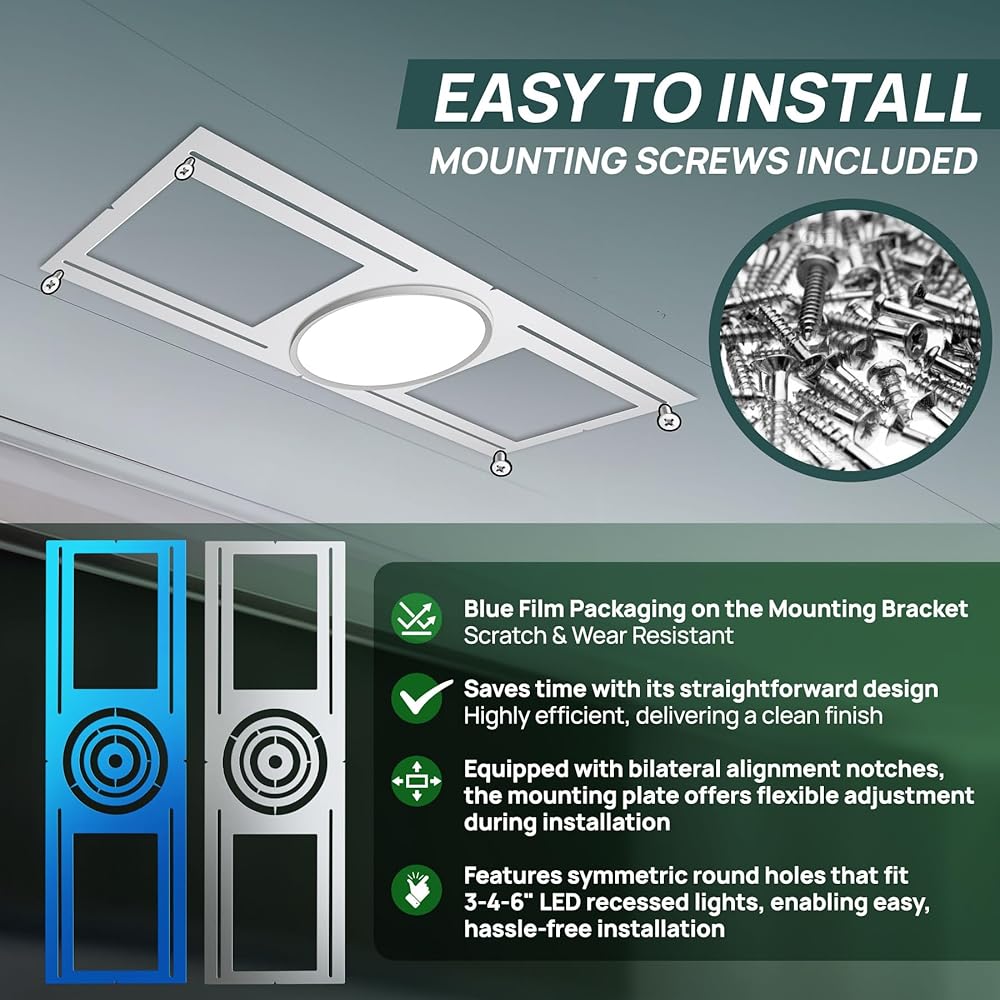 EASY TO INSTALL
MOUNTING SCREWS INCLUDED

Blue Film Packaging on the Mounting Bracket
Scratch & Wear Resistant

Saves time with its straightforward design
Highly efficient, delivering a clean finish

Equipped with bilateral alignment notches, the mounting plate offers flexible adjustment during installation

Features symmetric round holes that fit 3-4-6" LED recessed lights, enabling easy, hassle-free installation