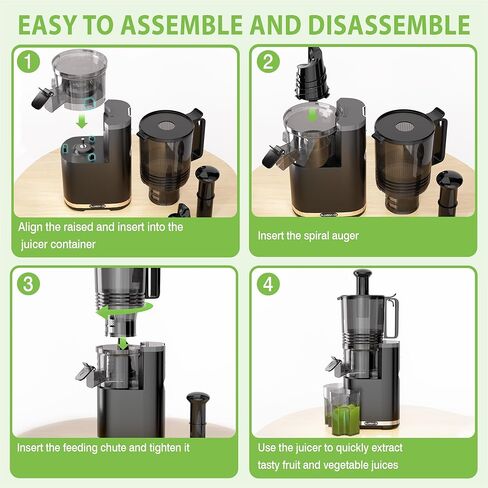 EASY TO ASSEMBLE AND DISASSEMBLE

1

Align the raised and insert into the juicer container

2

Insert the spiral auger

3

Insert the feeding chute and tighten it

4

Use the juicer to quickly extract tasty fruit and vegetable juices