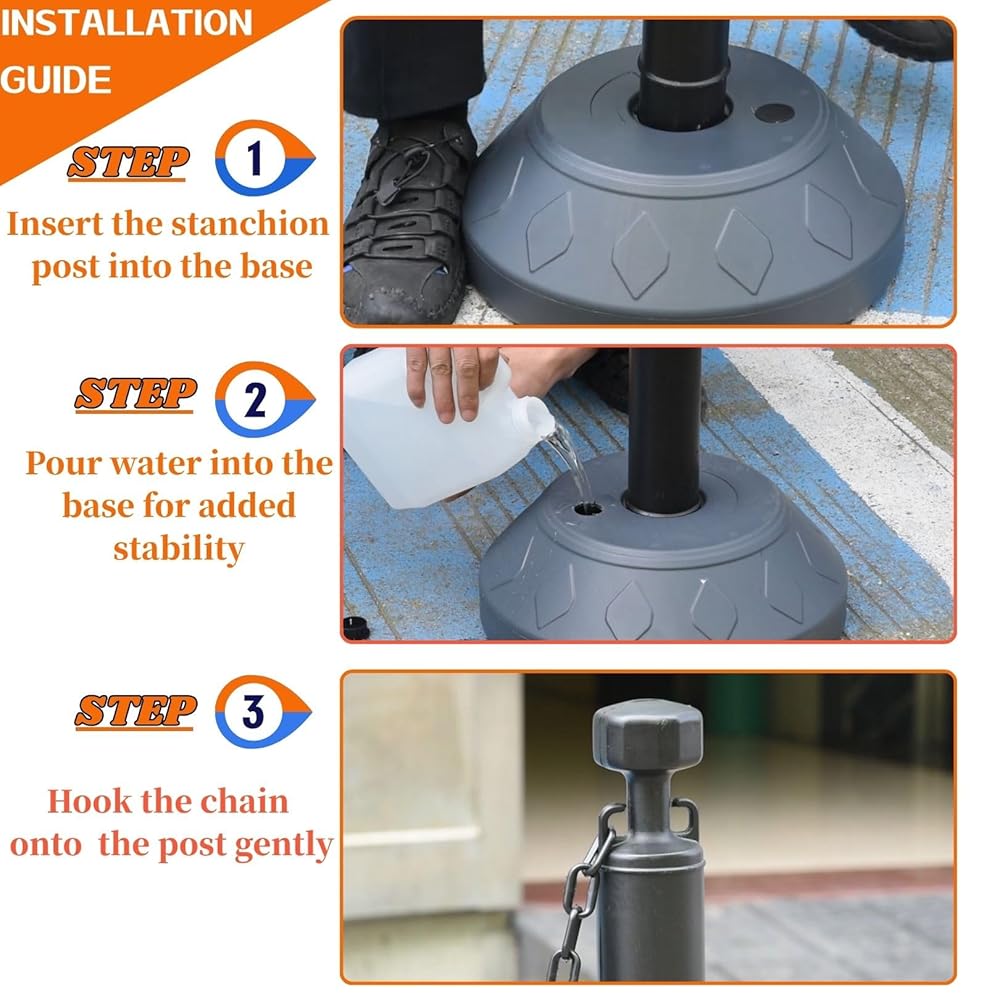 INSTALLATION GUIDE

STEP 1

Insert the stanchion post into the base

STEP 2

Pour water into the base for added stability

STEP 3

Hook the chain onto  the post gently