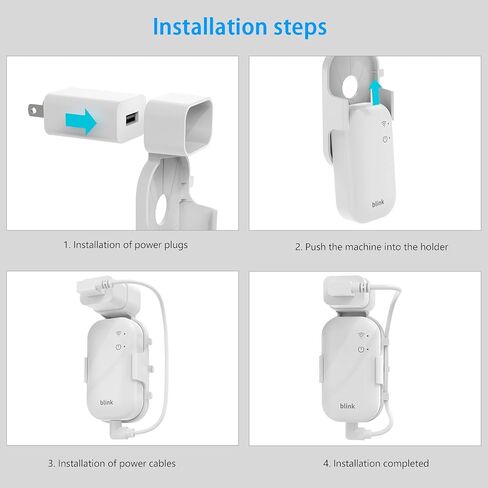 Installation steps

blink

1. Installation of power plugs

2. Push the machine into the holder

blink

blink

3. Installation of power cables

4. Installation completed