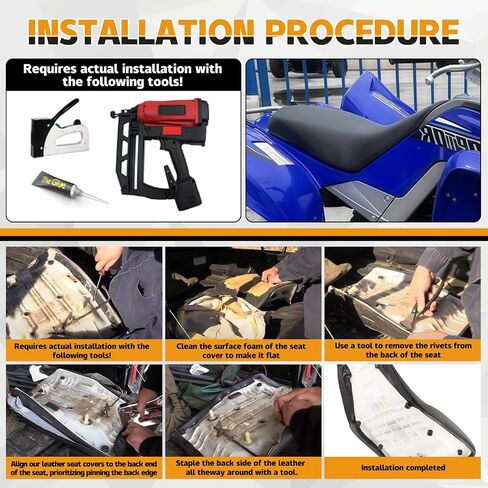 INSTALLATION PROCEDURE

Requires actual installation with the following tools!

The Glue

Requires actual installation with the following tools!

Clean the surface foam of the seat cover to make it flat

Use a tool to remove the rivets from the back of the seat

Align our leather seat covers to the back end of the seat, prioritizing pinning the back edge

Staple the back side of the leather all theway around with a tool.

Installation completed