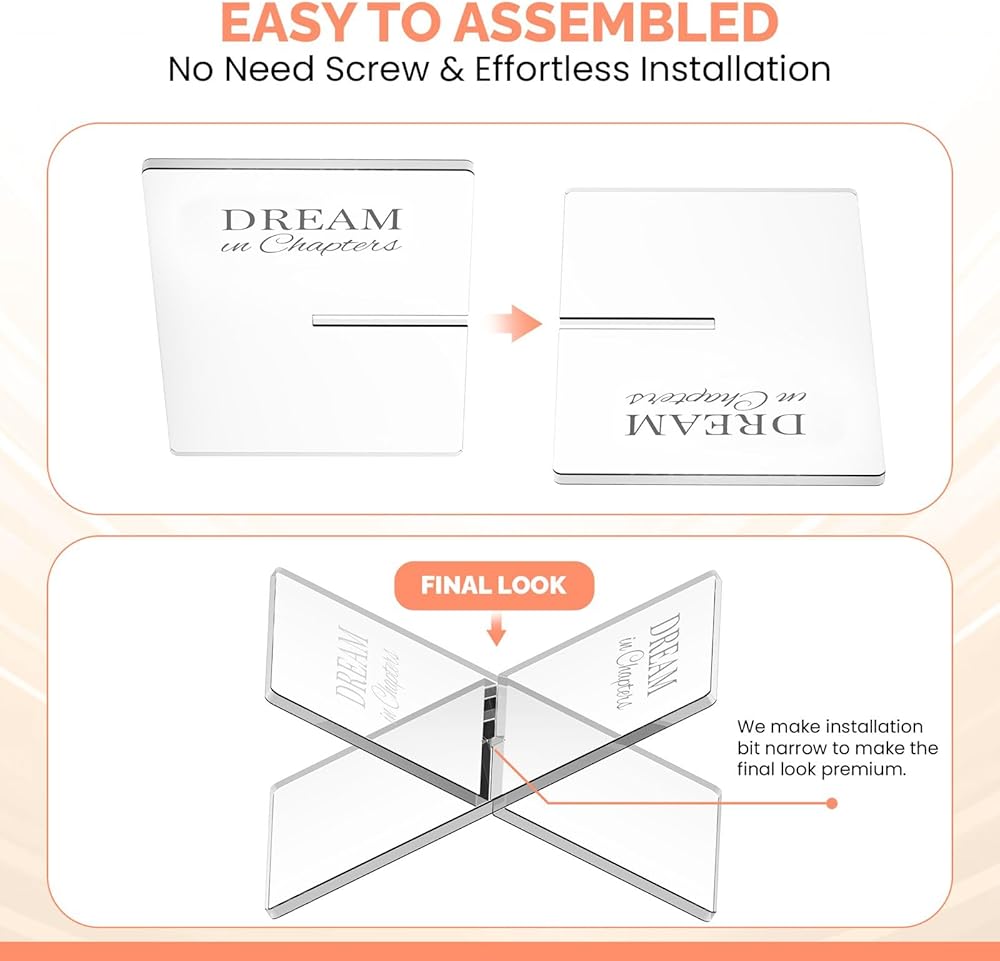 EASY TO ASSEMBLED
No Need Screw & Effortless Installation

DREAM
in Chapters

DREAM
in Chapters

FINAL LOOK

DREAM
in Chapters

DREAM
in Chapters

We make installation bit narrow to make the final look premium.