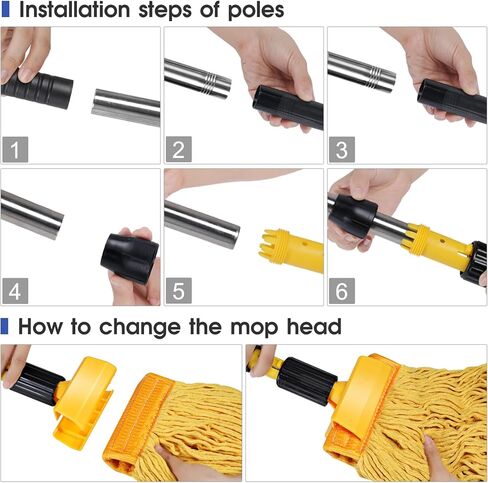 Installation steps of poles

1

2

3

4

5

6

How to change the mop head