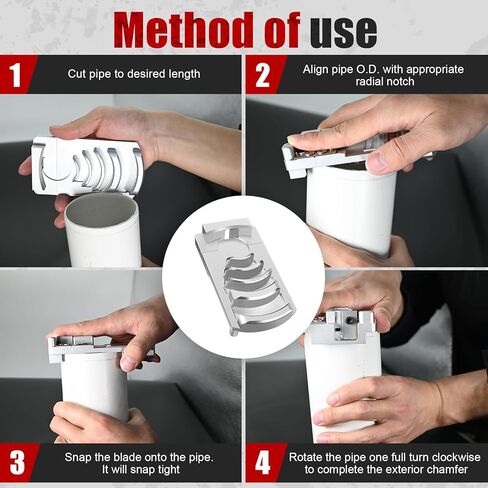 Method of use

1 Cut pipe to desired length

2 Align pipe O.D. with appropriate radial notch

3 Snap the blade onto the pipe. It will snap tight

4 Rotate the pipe one full turn clockwise to complete the exterior chamfer