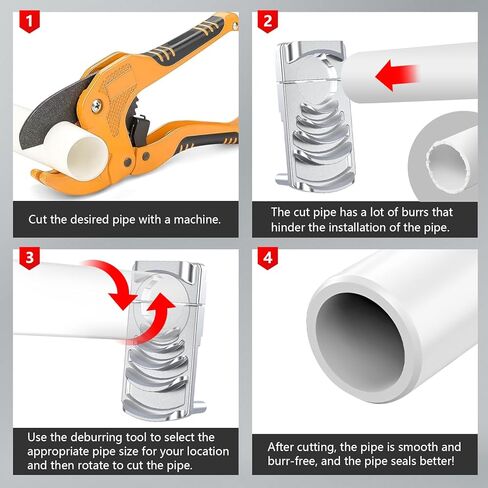 1

Cut the desired pipe with a machine.

2

The cut pipe has a lot of burrs that hinder the installation of the pipe.

3

Use the deburring tool to select the appropriate pipe size for your location and then rotate to cut the pipe.

4

After cutting, the pipe is smooth and burr-free, and the pipe seals better!