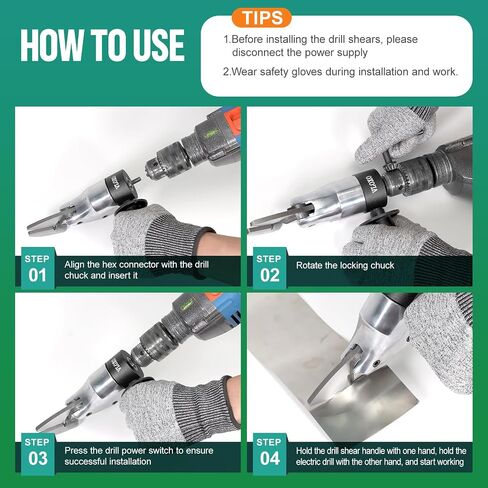 HOW TO USE

TIPS

1.Before installing the drill shears, please disconnect the power supply

2.Wear safety gloves during installation and work.

STEP 01 Align the hex connector with the drill chuck and insert it

STEP 02 Rotate the locking chuck

STEP 03 Press the drill power switch to ensure successful installation

STEP 04 Hold the drill shear handle with one hand, hold the electric drill with the other hand, and start working