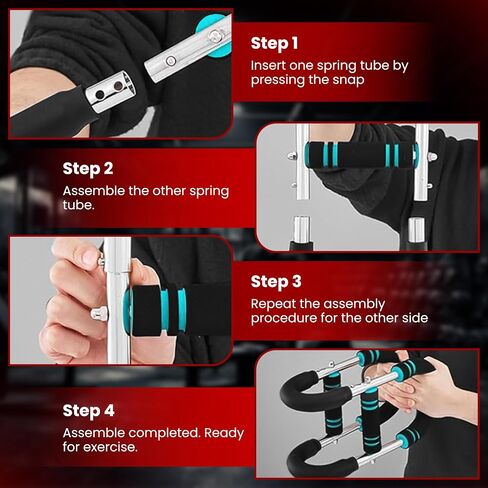 Step 1
Insert one spring tube by pressing the snap

Step 2
Assemble the other spring tube.

Step 3
Repeat the assembly procedure for the other side

Step 4
Assemble completed. Ready for exercise.