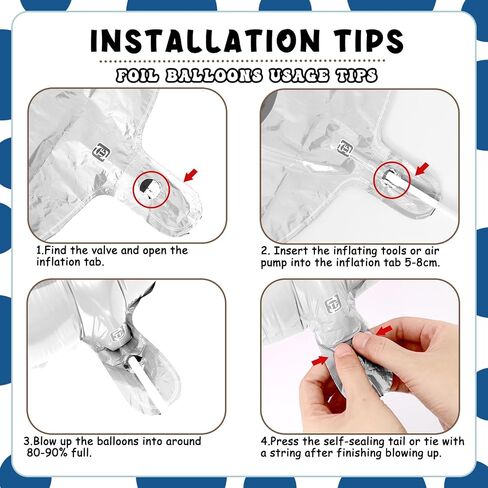 INSTALLATION TIPS

FOIL BALLOONS USAGE TIPS

1.Find the valve and open the inflation tab.

2. Insert the inflating tools or air pump into the inflation tab 5-8cm.

3.Blow up the balloons into around 80-90% full.

4.Press the self-sealing tail or tie with a string after finishing blowing up.