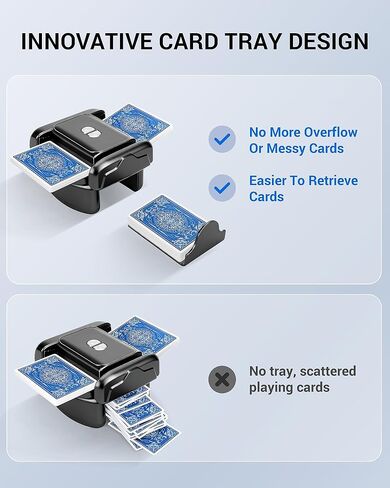 INNOVATIVE CARD TRAY DESIGN

No More Overflow Or Messy Cards

Easier To Retrieve Cards

No tray, scattered playing cards