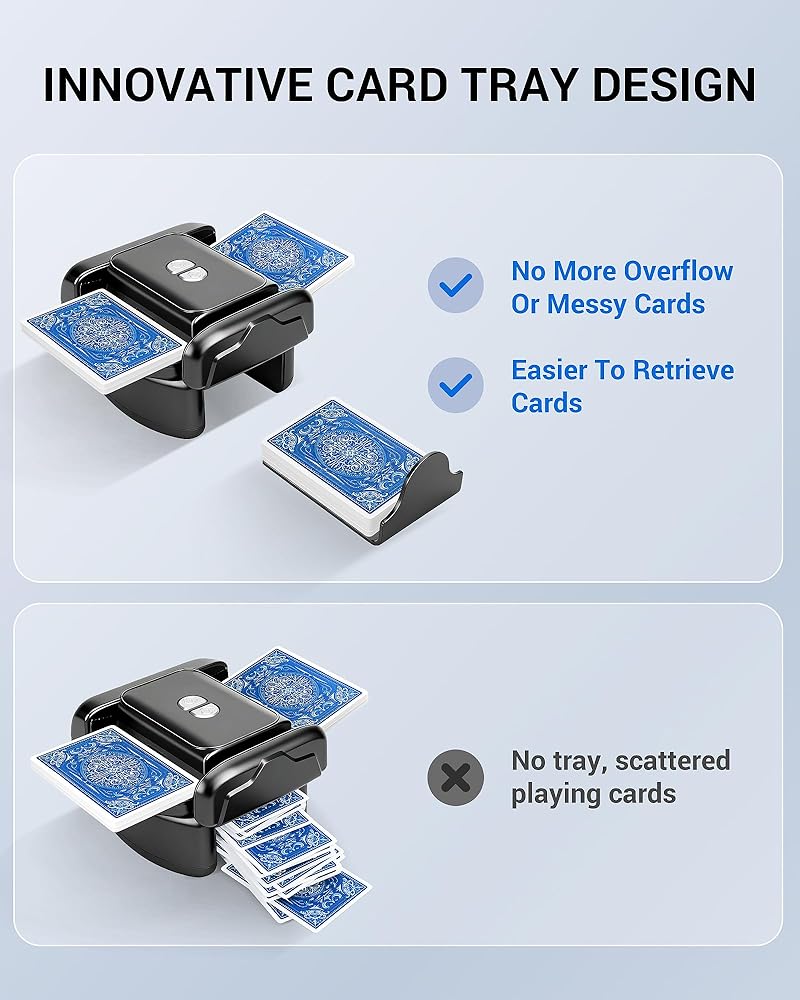 INNOVATIVE CARD TRAY DESIGN

No More Overflow Or Messy Cards

Easier To Retrieve Cards

No tray, scattered playing cards