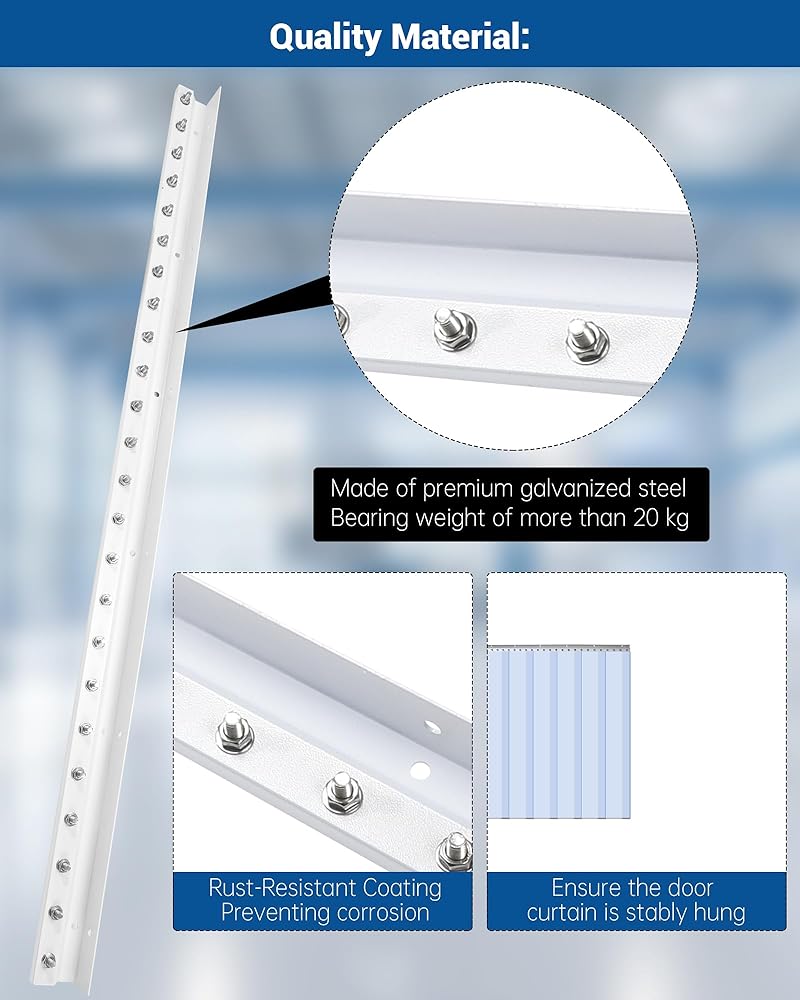 Quality Material:

Made of premium galvanized steel
Bearing weight of more than 20 kg

Rust-Resistant Coating
Preventing corrosion

Ensure the door
curtain is stably hung