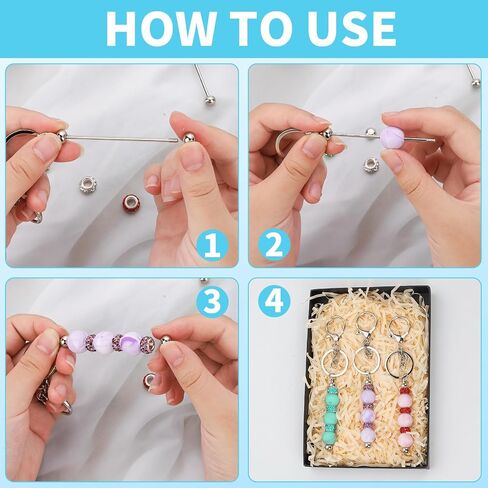 HOW TO USE

1

2

3

4