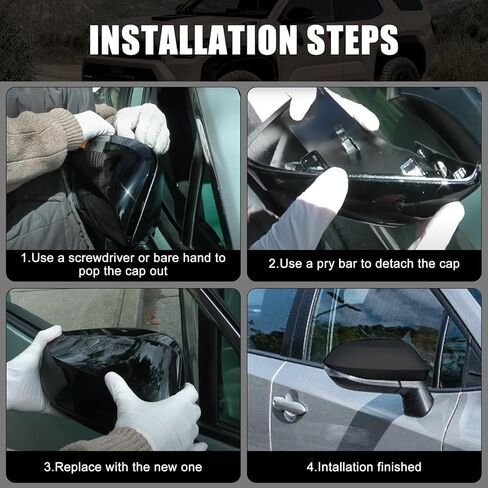 INSTALLATION STEPS

1.Use a screwdriver or bare hand to pop the cap out

2.Use a pry bar to detach the cap

3.Replace with the new one

4.Intallation finished