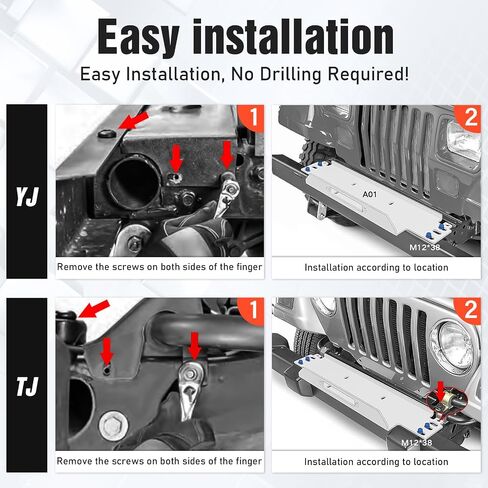 Easy installation

Easy Installation, No Drilling Required!

YJ

1

Remove the screws on both sides of the finger

2

A01

M12*38

Installation according to location

TJ

1

Remove the screws on both sides of the finger

2

M12*38

Installation according to location